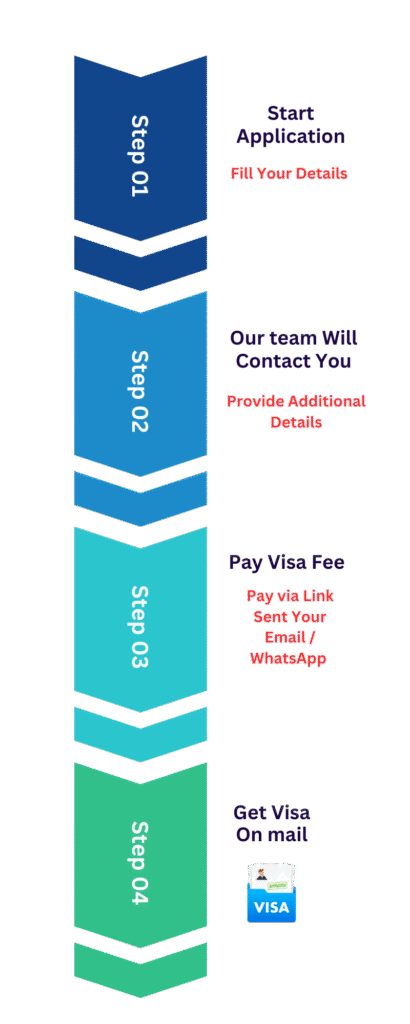 Step 01

Start Application

Fill Your Details

Step 02

Our team Will Contact You

Provide Additional Details

Step 03

Pay Visa Fee

Pay via Link Sent Your Email / WhatsApp

Step 04

Get Visa On mail

VISA